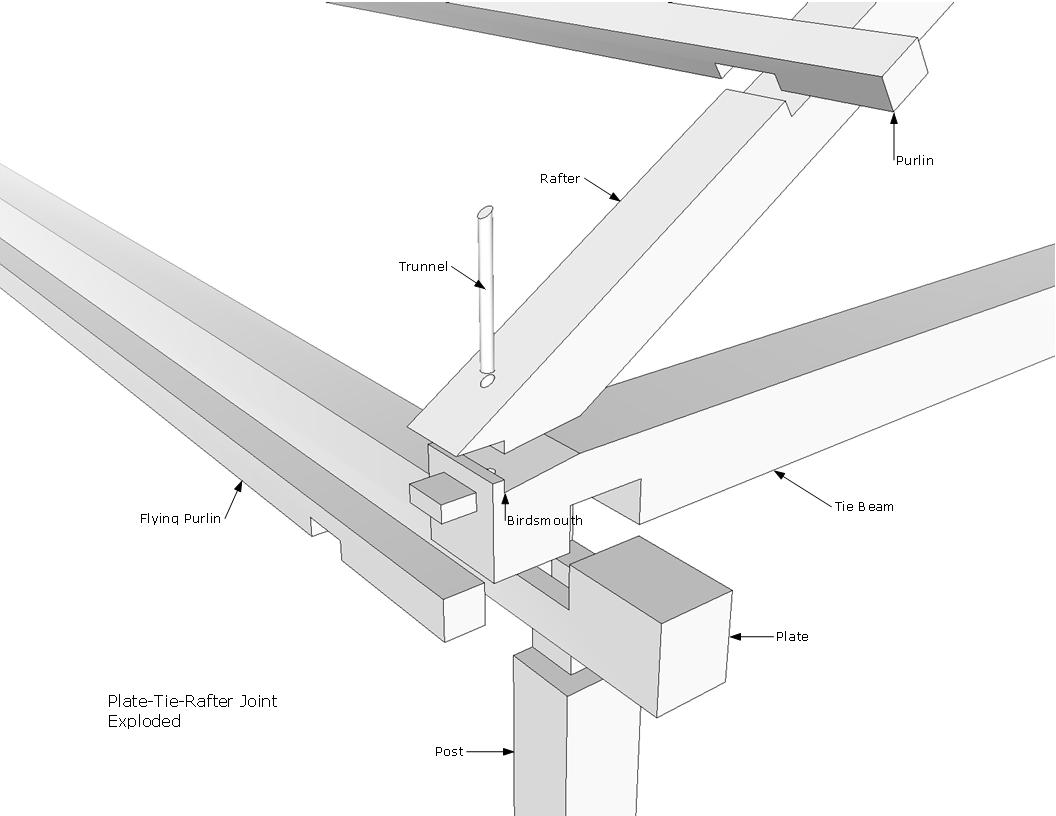 Purlin

Rafter

Trunnel

Flying Purlin

Birdsmouth

Tie Beam

Plate

Plate-Tie-Rafter Joint
Exploded

Post